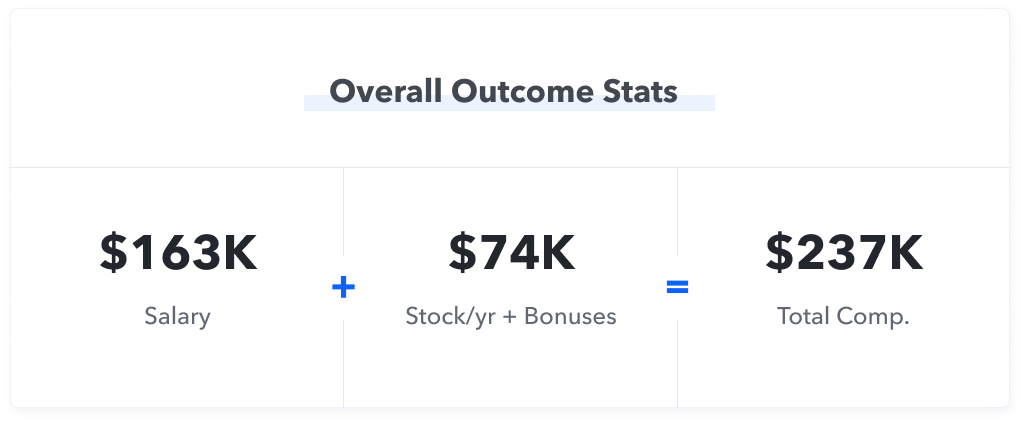 Overall Outcome Stats

$163K
Salary

+

$74K
Stock/yr + Bonuses

=

$237K
Total Comp.